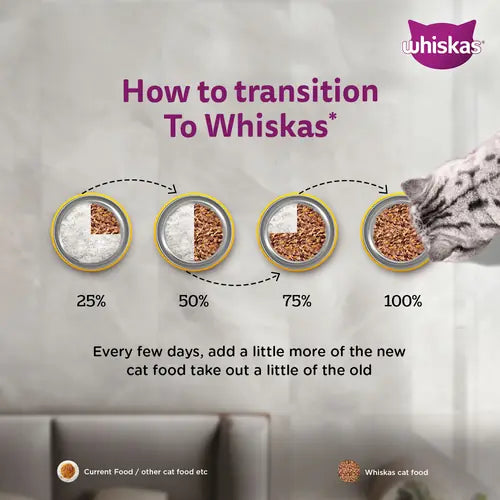 whiskas®

How to transition To Whiskas*

25%

50%

75%

100%

Every few days, add a little more of the new cat food take out a little of the old

Current Food / other cat food etc

Whiskas cat food