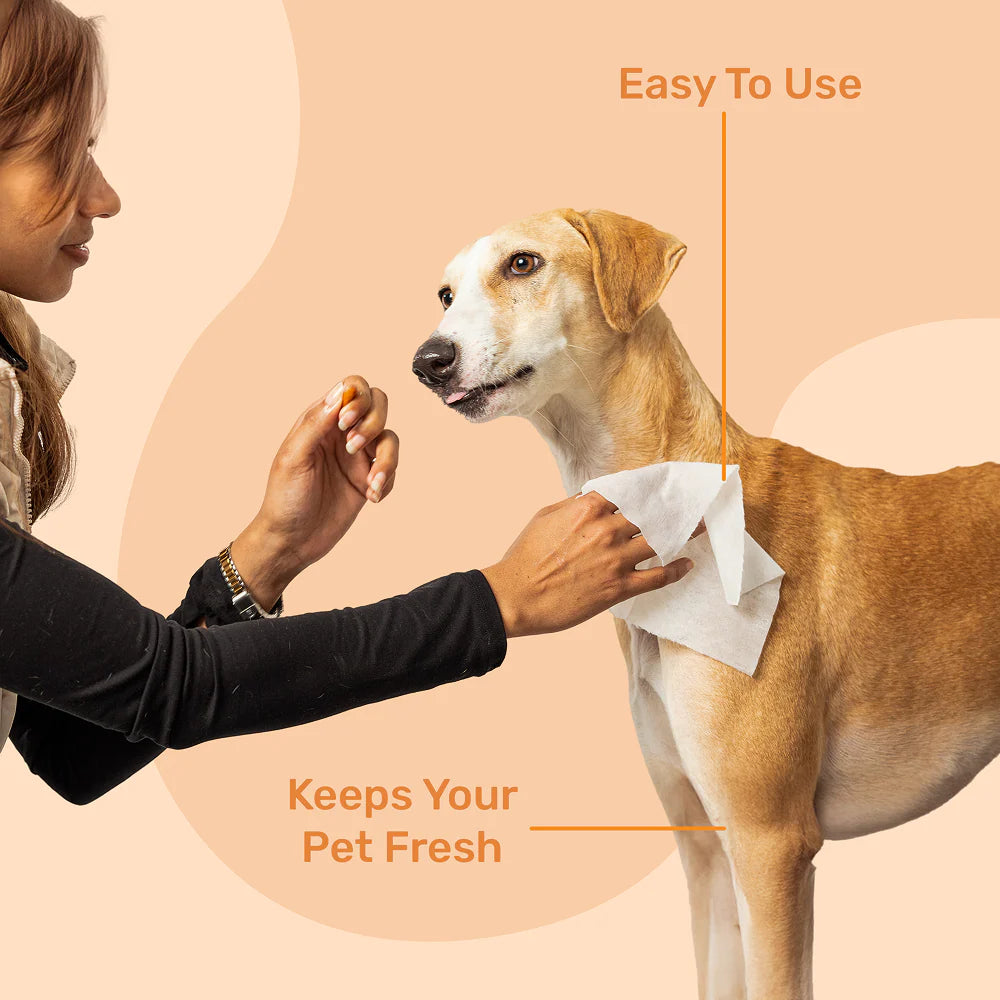 Easy To Use

Keeps Your Pet Fresh