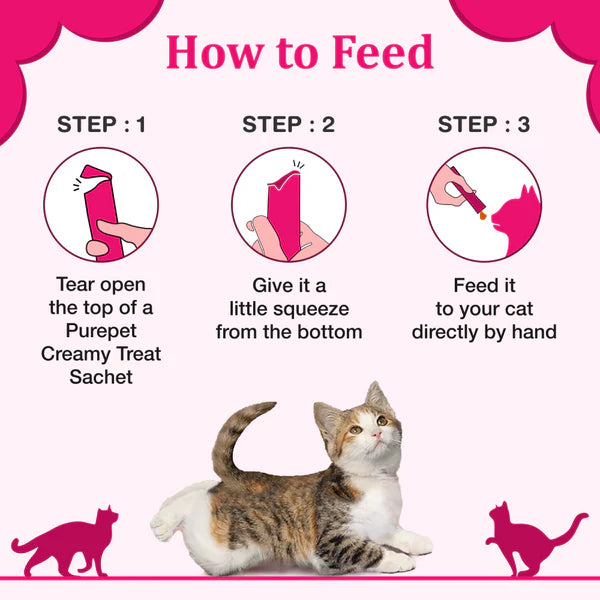 How to Feed

STEP : 1

Tear open the top of a Purepet Creamy Treat Sachet

STEP : 2

Give it a little squeeze from the bottom

STEP : 3

Feed it to your cat directly by hand