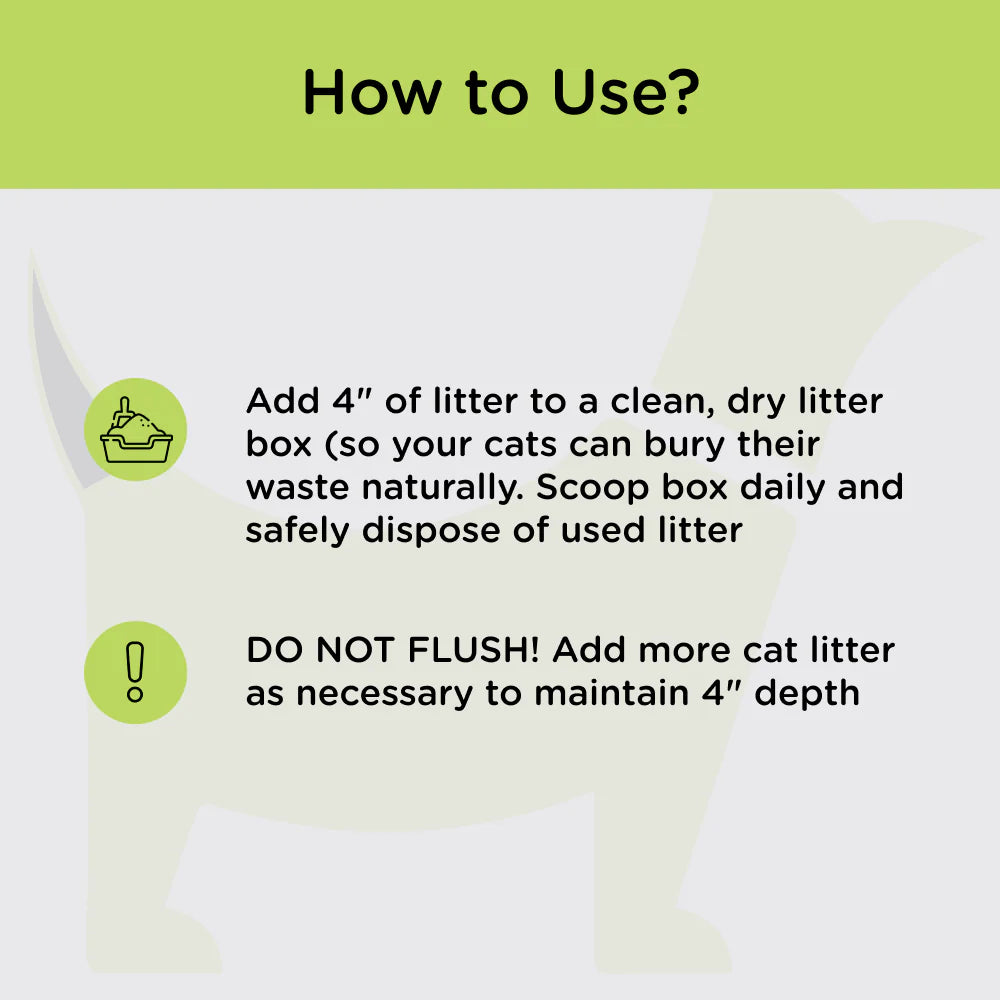 How to Use?

Add 4″ of litter to a clean, dry litter box (so your cats can bury their waste naturally. Scoop box daily and safely dispose of used litter

DO NOT FLUSH! Add more cat litter as necessary to maintain 4″ depth