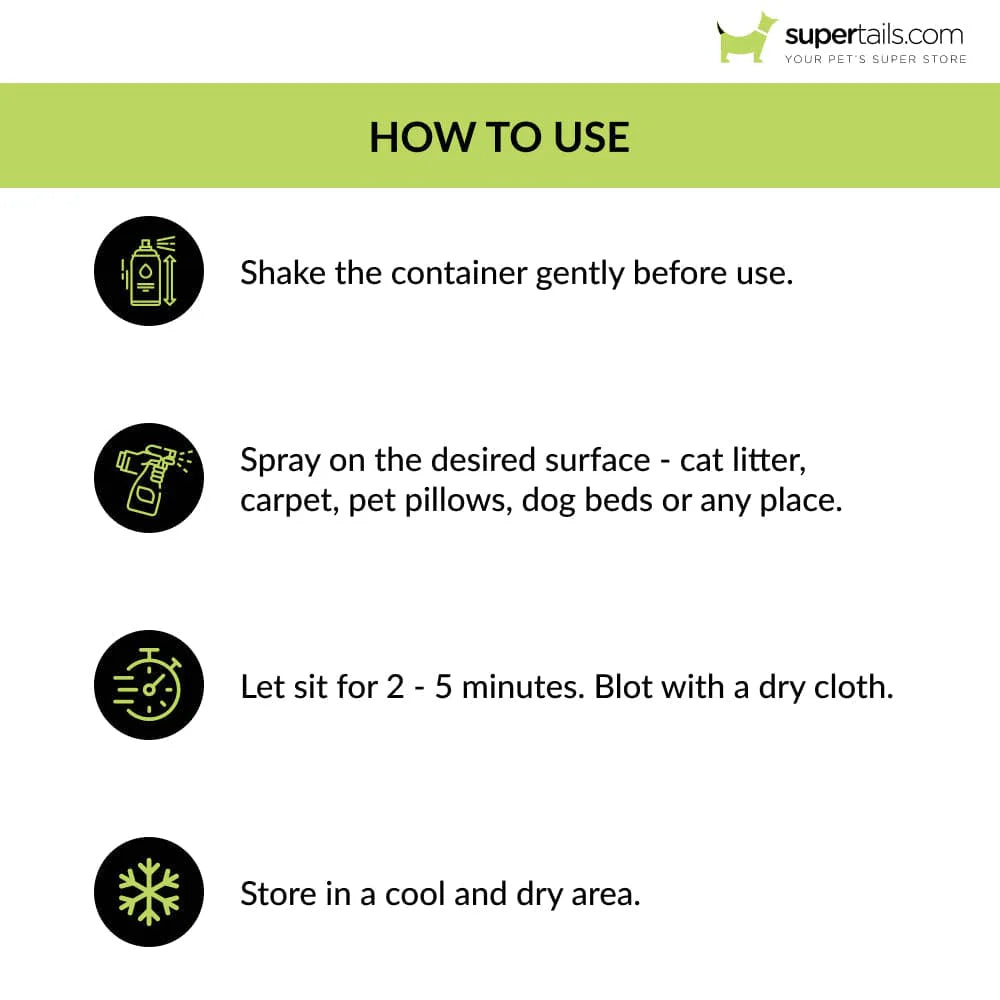 supertails.com
YOUR PET'S SUPER STORE

HOW TO USE

Shake the container gently before use.

Spray on the desired surface - cat litter, carpet, pet pillows, dog beds or any place.

Let sit for 2 - 5 minutes. Blot with a dry cloth.

Store in a cool and dry area.