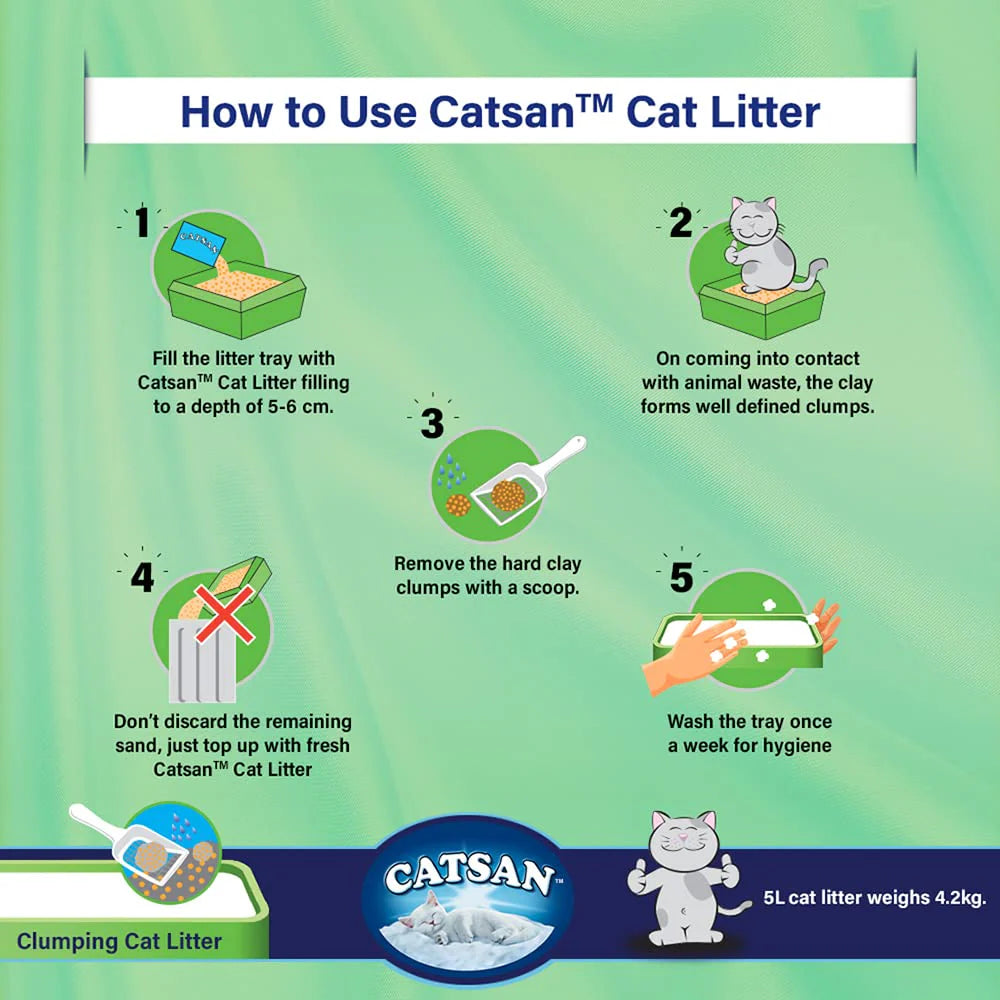 How to Use Catsan™ Cat Litter

1

CATSAN

Fill the litter tray with Catsan™ Cat Litter filling to a depth of 5-6 cm.

2

On coming into contact with animal waste, the clay forms well defined clumps.

3

Remove the hard clay clumps with a scoop.

4

Don't discard the remaining sand, just top up with fresh Catsan™ Cat Litter

5

Wash the tray once a week for hygiene

Clumping Cat Litter

CATSAN™

5L cat litter weighs 4.2kg.