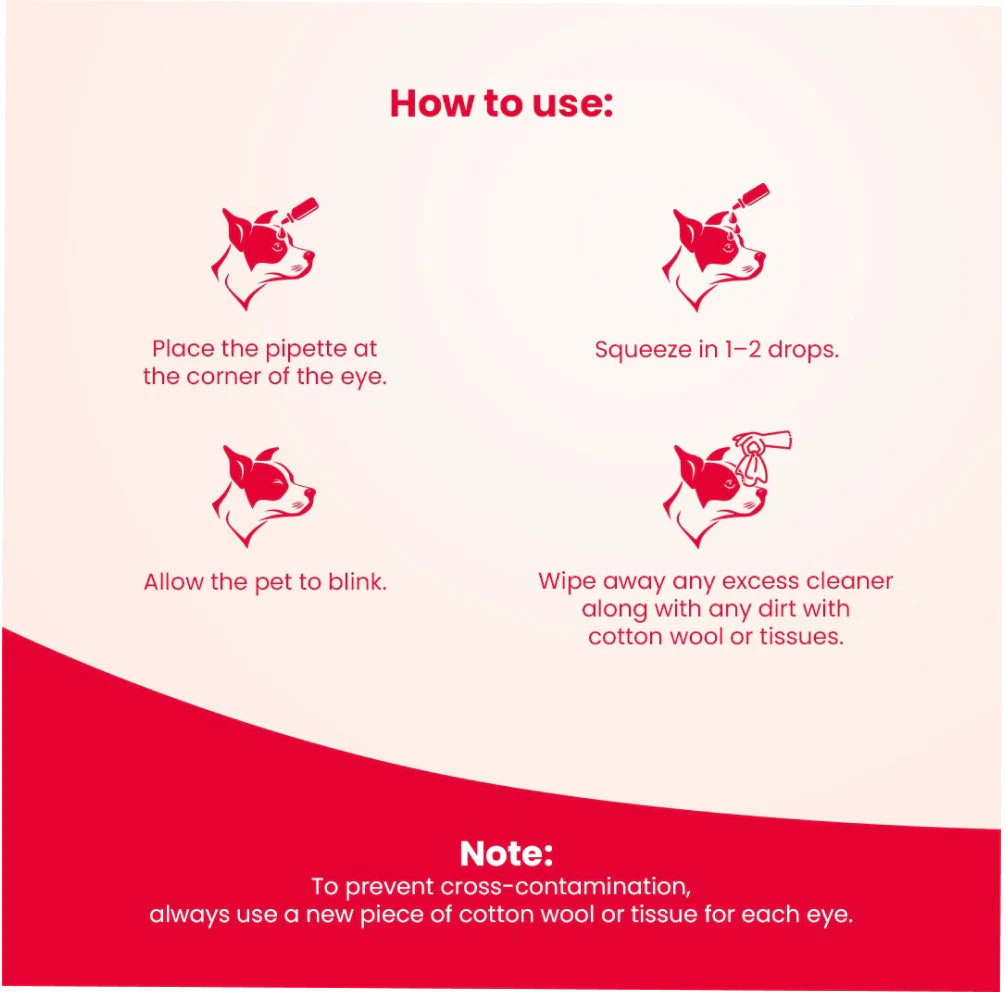 How to use:

Place the pipette at the corner of the eye.

Squeeze in 1–2 drops.

Allow the pet to blink.

Wipe away any excess cleaner along with any dirt with cotton wool or tissues.

Note:
To prevent cross-contamination, always use a new piece of cotton wool or tissue for each eye.