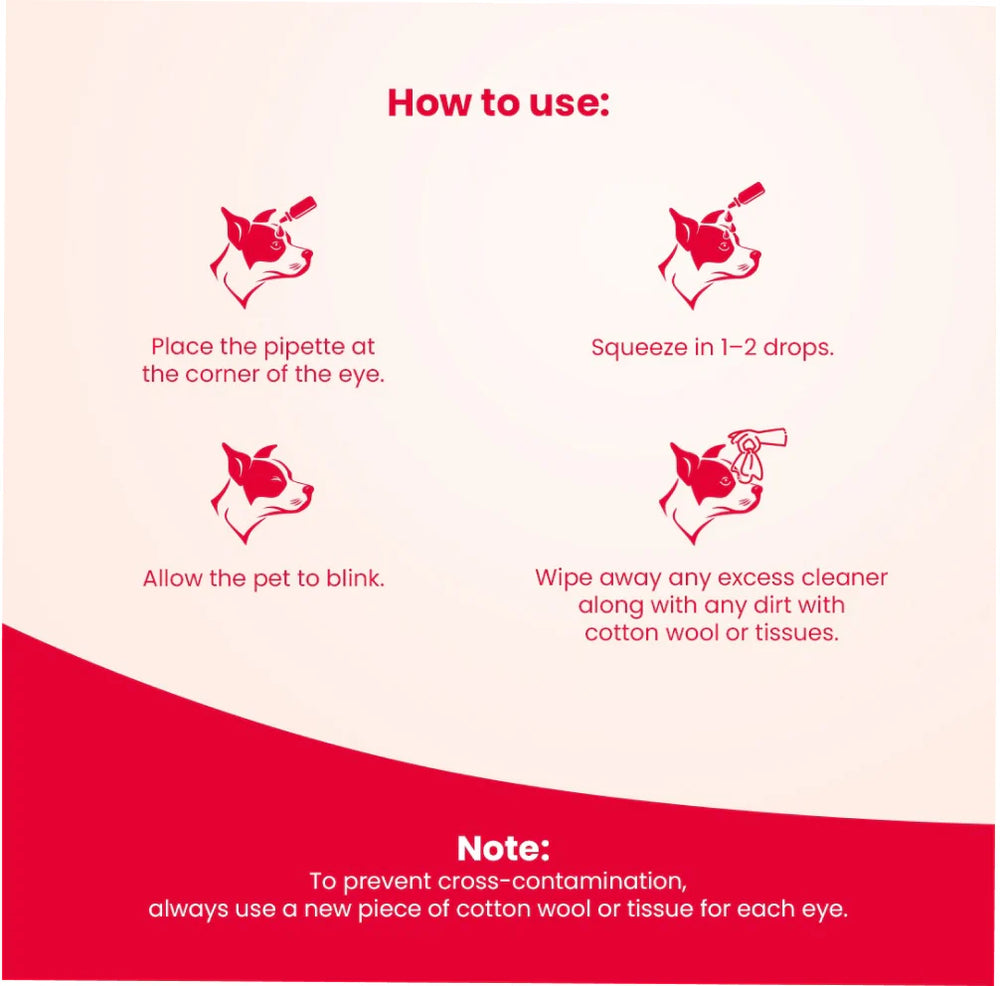 How to use:

Place the pipette at the corner of the eye.

Squeeze in 1–2 drops.

Allow the pet to blink.

Wipe away any excess cleaner along with any dirt with cotton wool or tissues.

Note:
To prevent cross-contamination, always use a new piece of cotton wool or tissue for each eye.